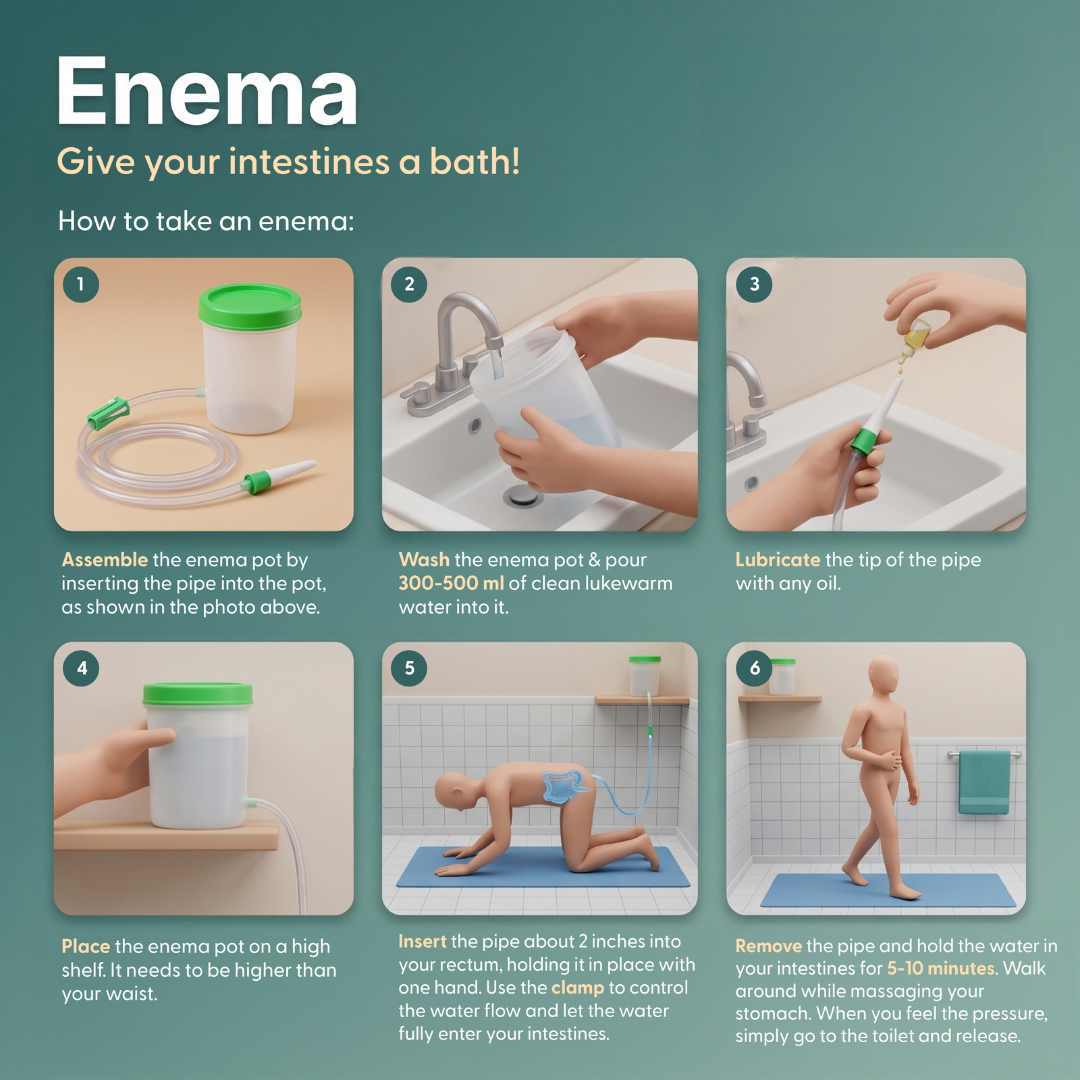 Enema

Give your intestines a bath!

How to take an enema:

1

Assemble the enema pot by inserting the pipe into the pot, as shown in the photo above.

2

Wash the enema pot & pour 300-500 ml of clean lukewarm water into it.

3

Lubricate the tip of the pipe with any oil.

4

Place the enema pot on a high shelf. It needs to be higher than your waist.

5

Insert the pipe about 2 inches into your rectum, holding it in place with one hand. Use the clamp to control the water flow and let the water fully enter your intestines.

6

Remove the pipe and hold the water in your intestines for 5-10 minutes. Walk around while massaging your stomach. When you feel the pressure, simply go to the toilet and release.